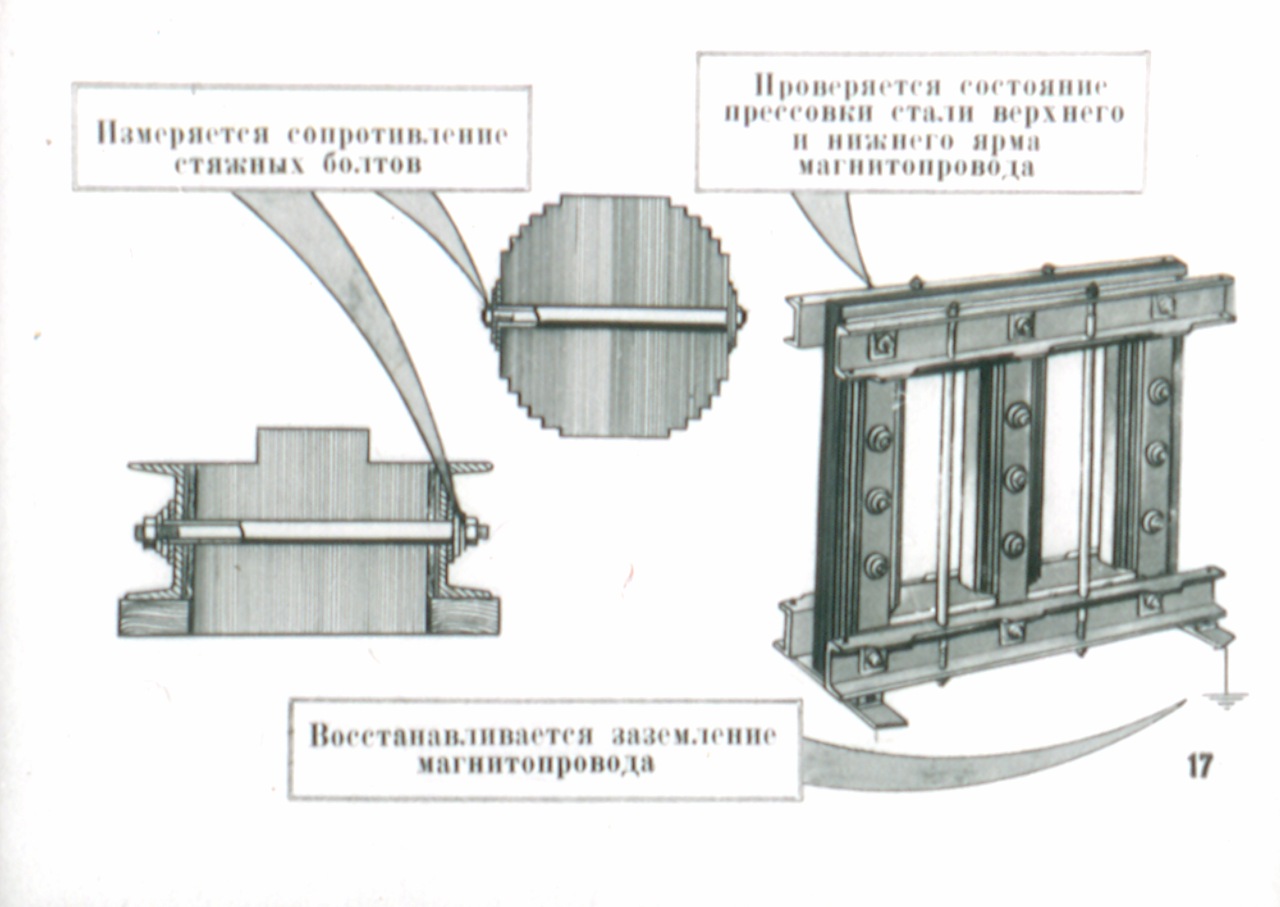 Измеряется сопротивление стяжных болтов

Проверяется состояние прессовки стали верхнего и нижнего ярма магнитопровода

Восстанавливается заземление магнитопровода

17