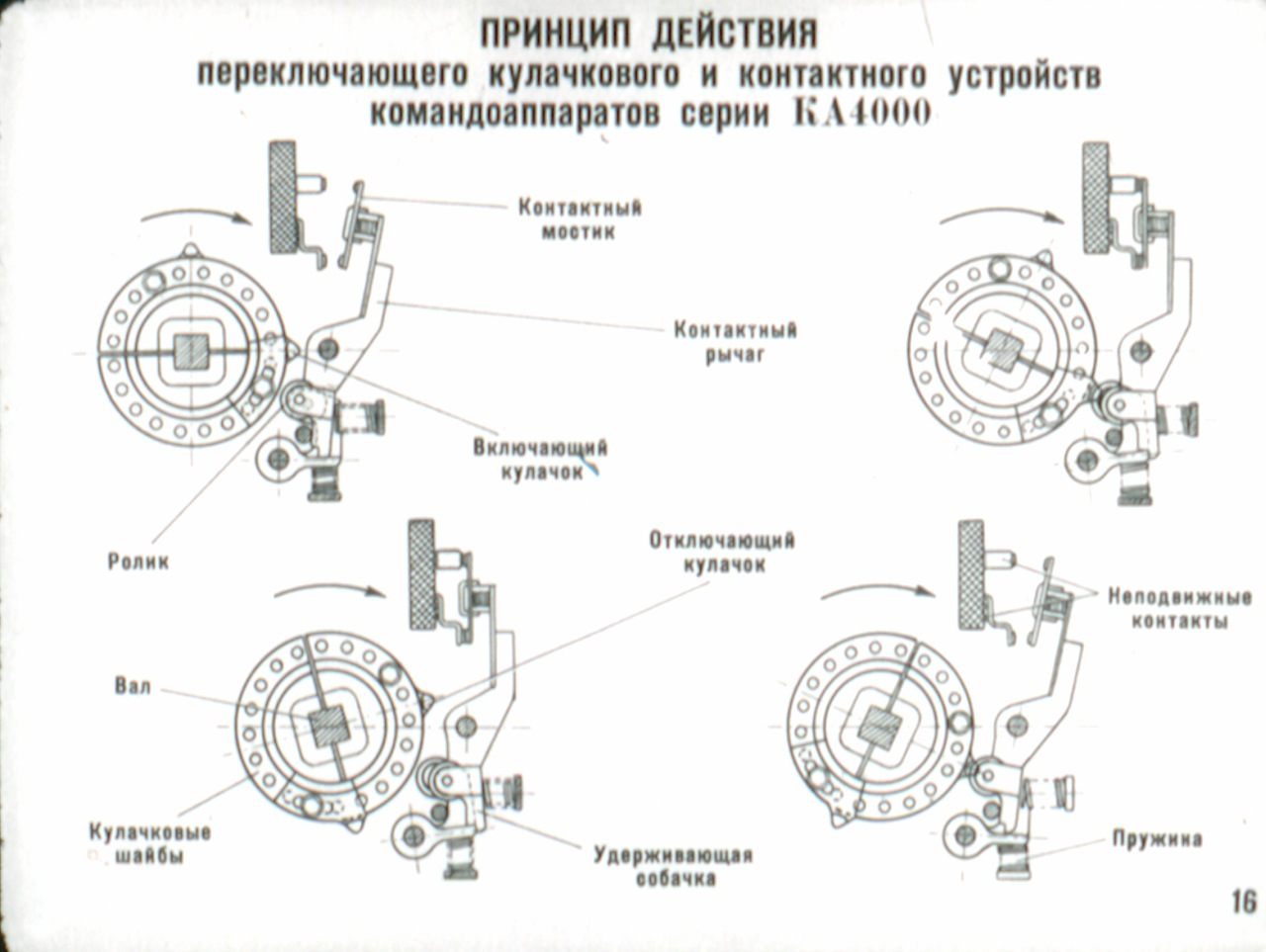 ПРИНЦИП ДЕЙСТВИЯ
переключающего кулачкового и контактного устройств командоаппаратов серии КА4000

Контактный мостик

Контактный рычаг

Включающий кулачок

Ролик

Отключающий кулачок

Неподвижные контакты

Вал

Кулачковые шайбы

Удерживающая собачка

Пружина

16